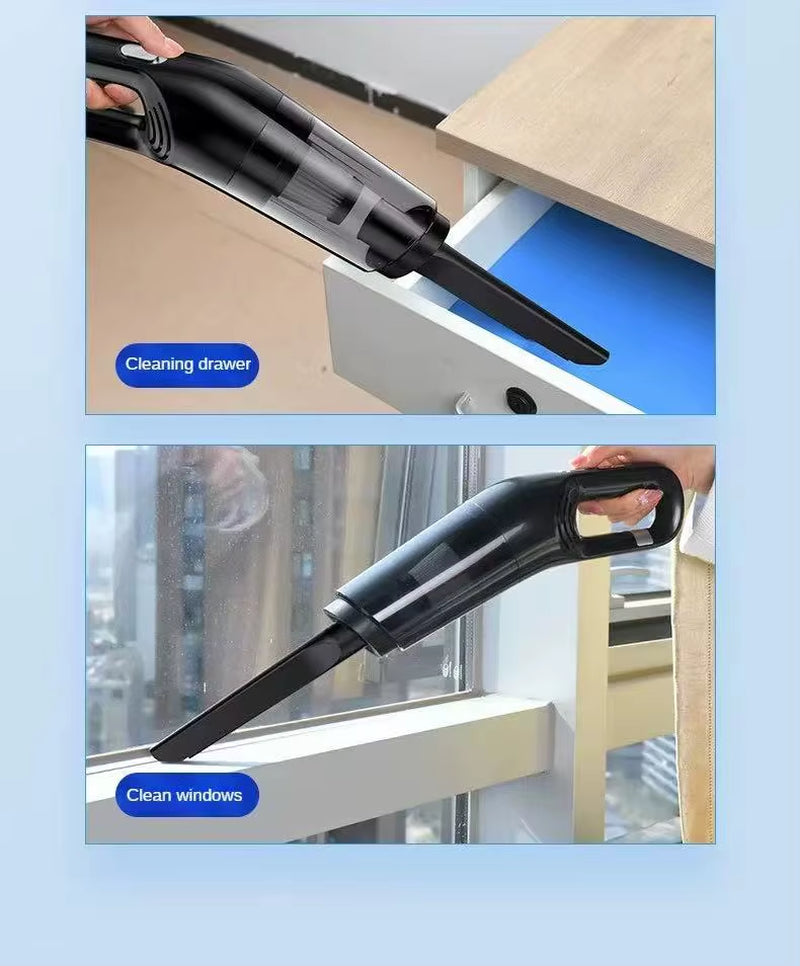 Cleaning drawer

Clean windows