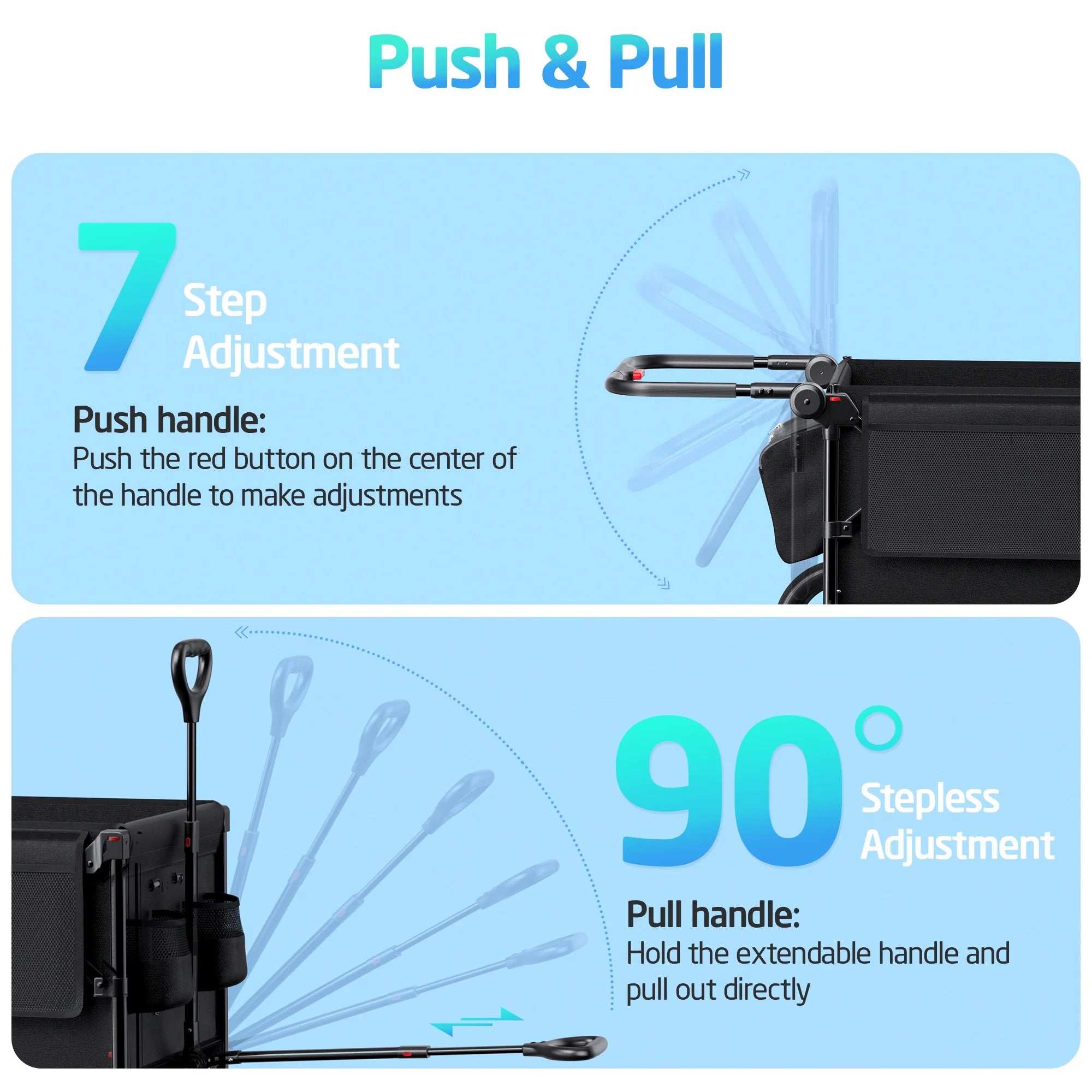 Push & Pull

7 Step Adjustment

Push handle:
Push the red button on the center of the handle to make adjustments

90° Stepless Adjustment

Pull handle:
Hold the extendable handle and pull out directly