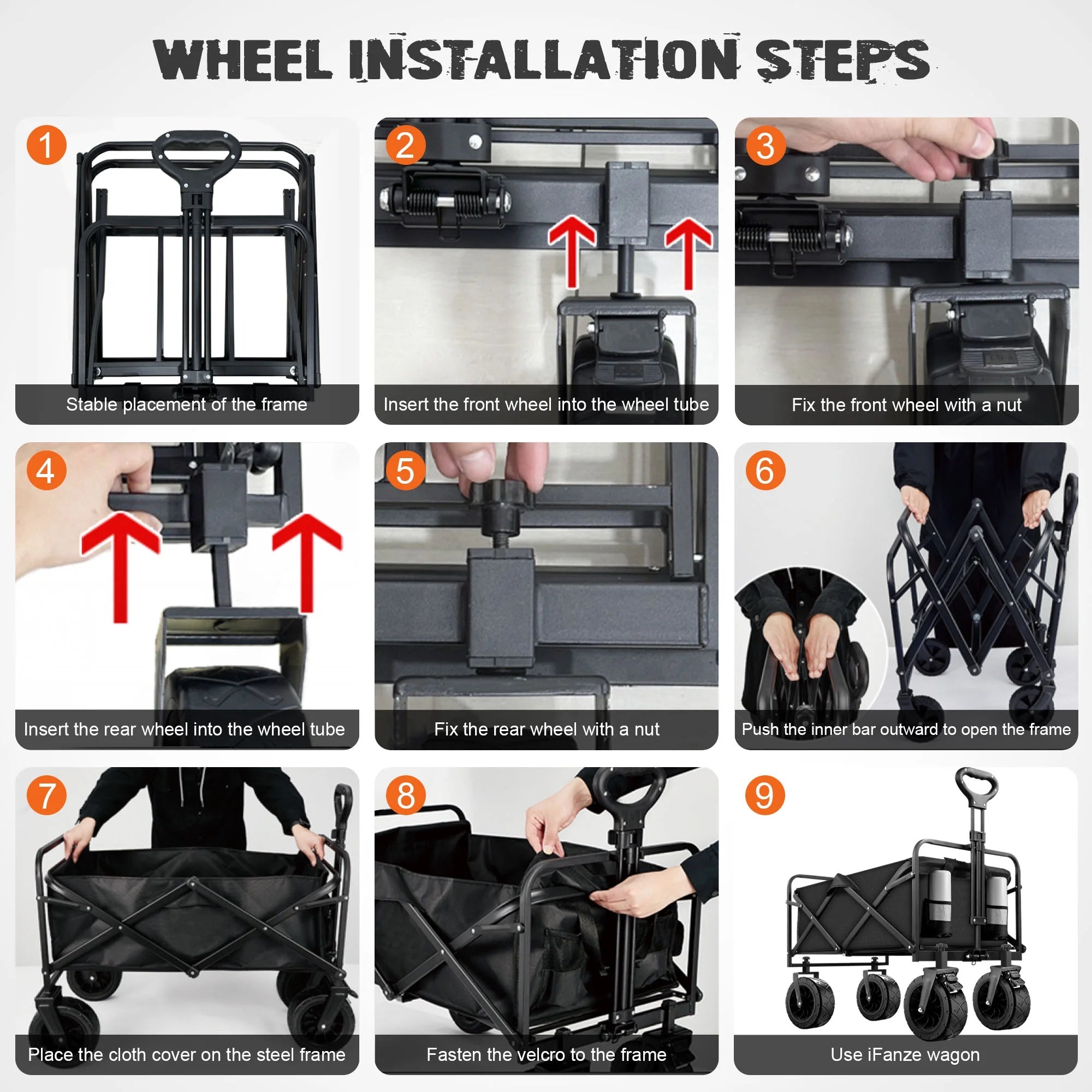 WHEEL INSTALLATION STEPS

1
Stable placement of the frame

2
Insert the front wheel into the wheel tube

3
Fix the front wheel with a nut

4
Insert the rear wheel into the wheel tube

5
Fix the rear wheel with a nut

6
Push the inner bar outward to open the frame

7
Place the cloth cover on the steel frame

8
Fasten the velcro to the frame

9
Use iFanze wagon